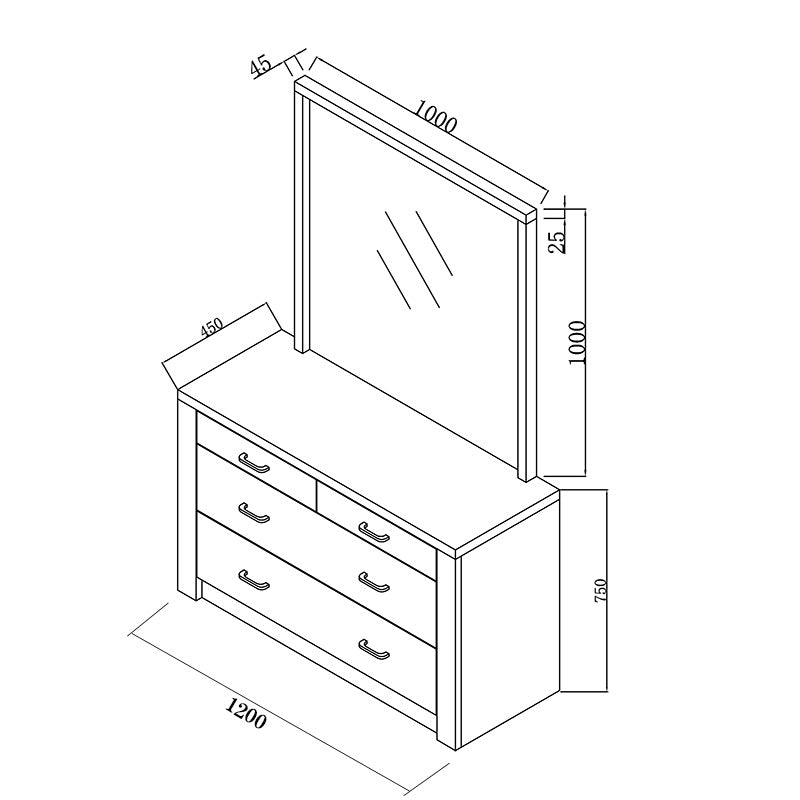 45
1000
25
1000
450
750
1200