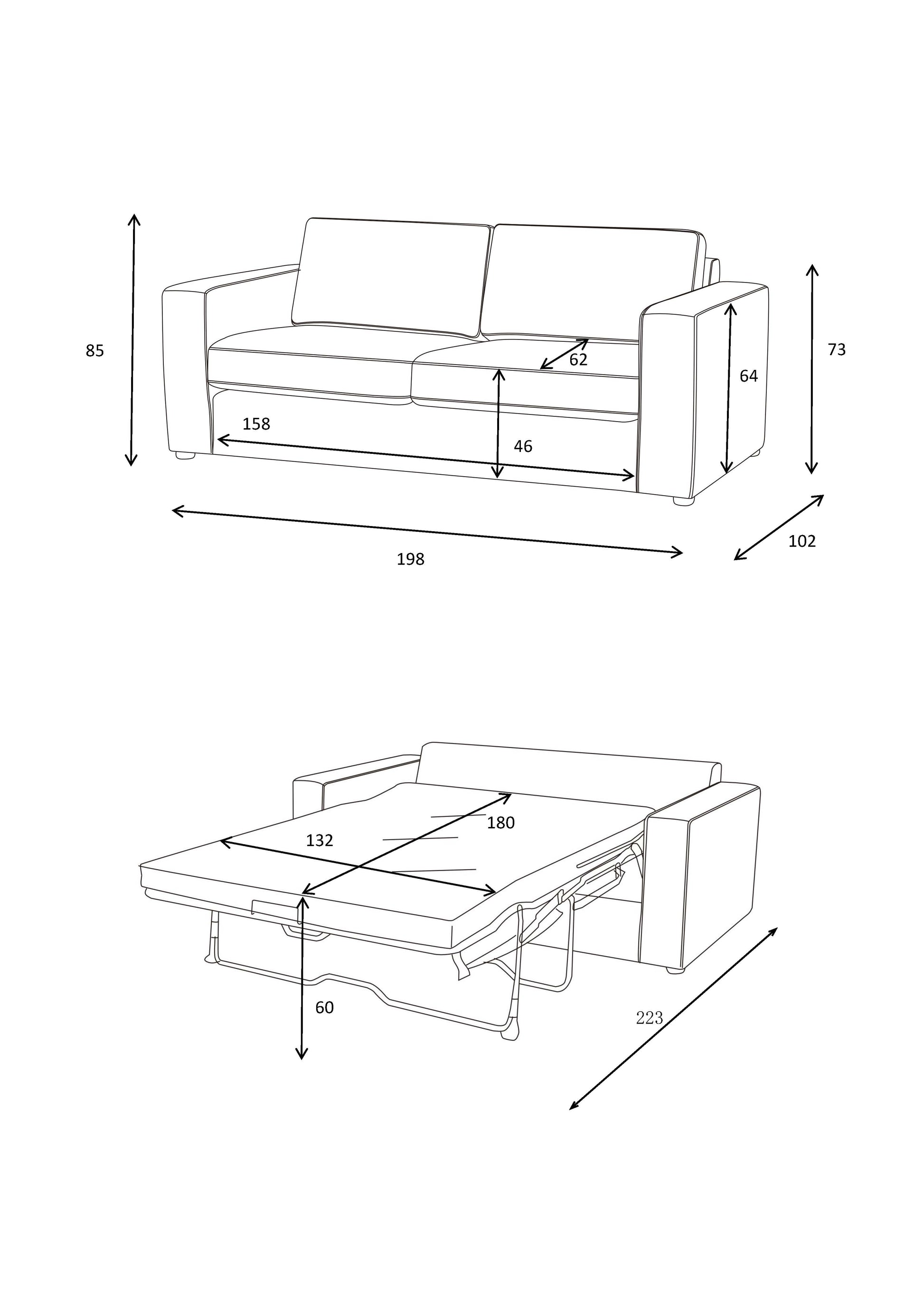 85

62

73

64

158

46

198

102

180

132

60

223