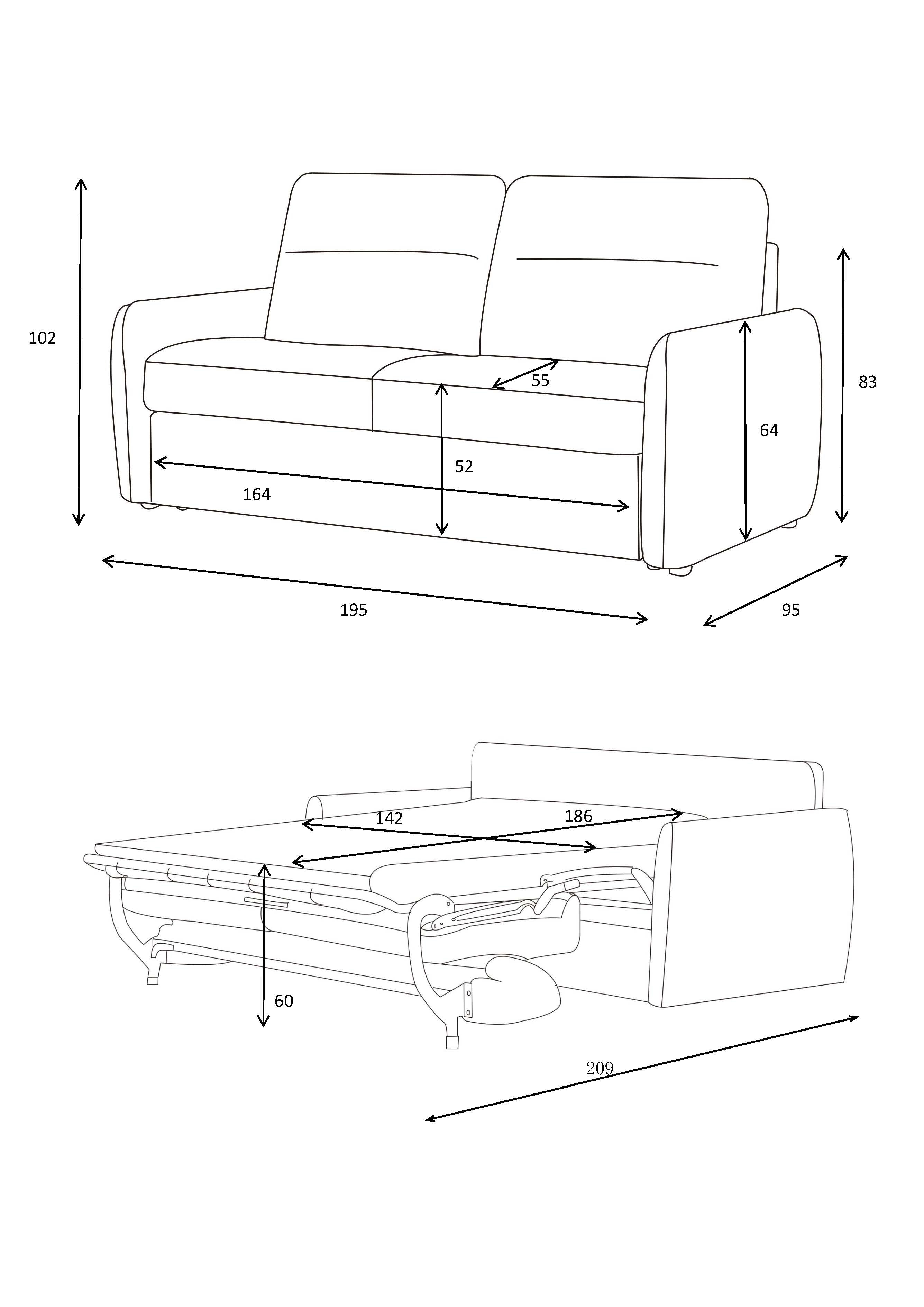 102
55
83
64
52
164
195
95
142
186
60
209