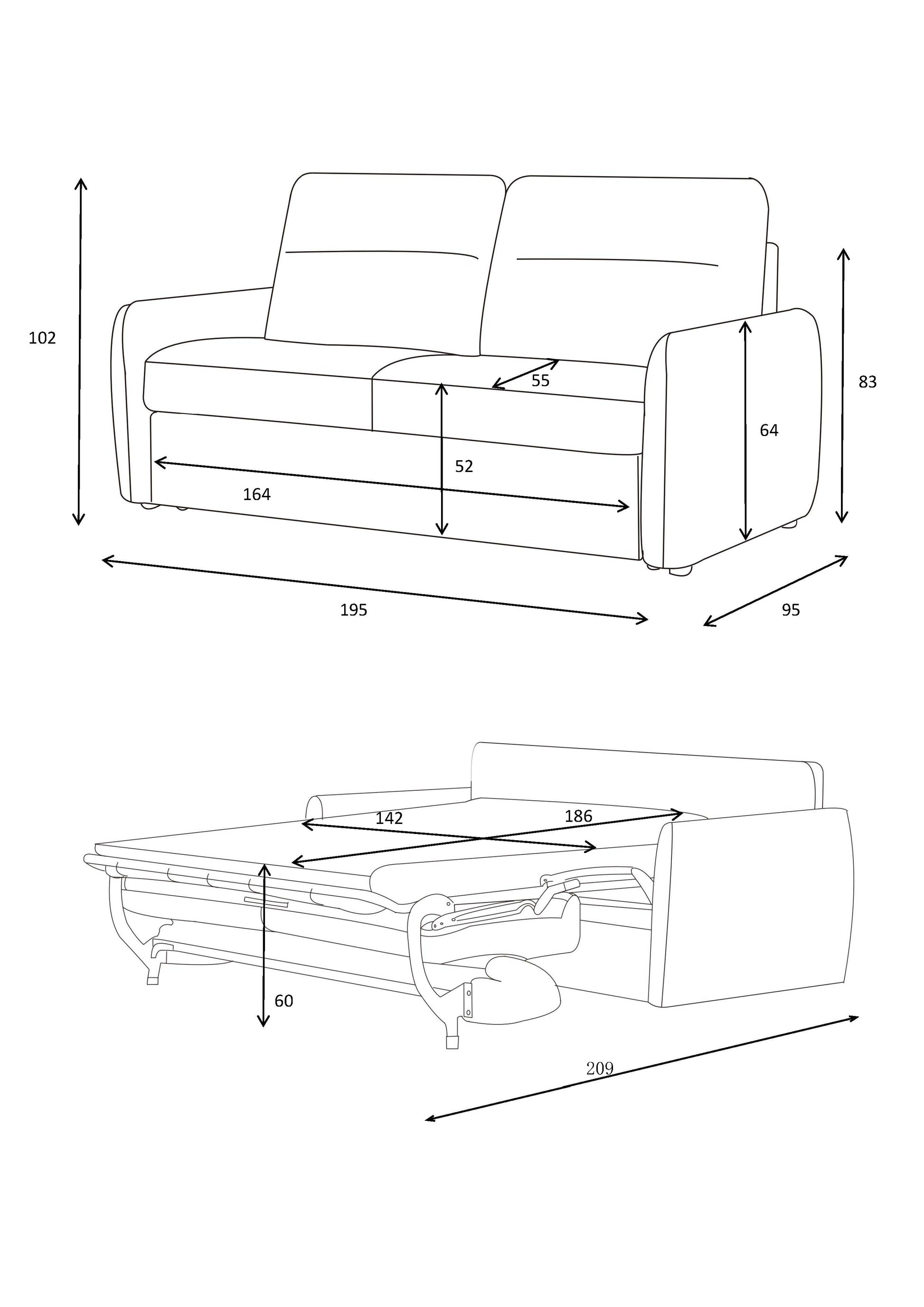 102
55
83
64
52
164
195
95

142
186
60
209